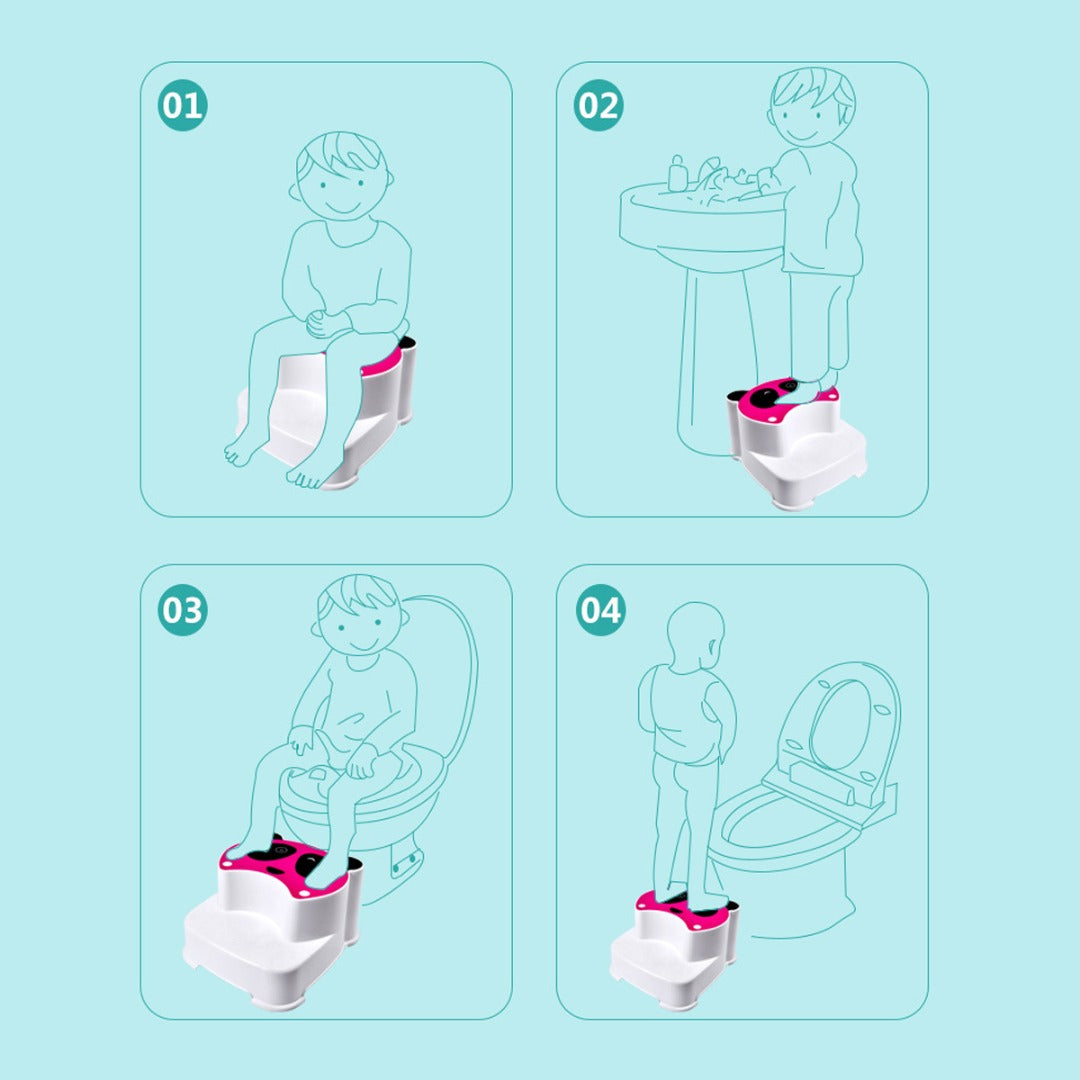 01

02

03

04